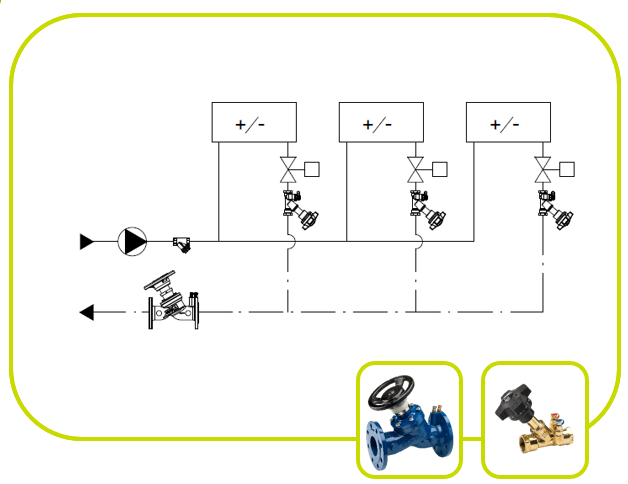 +/-

+/-

+/-